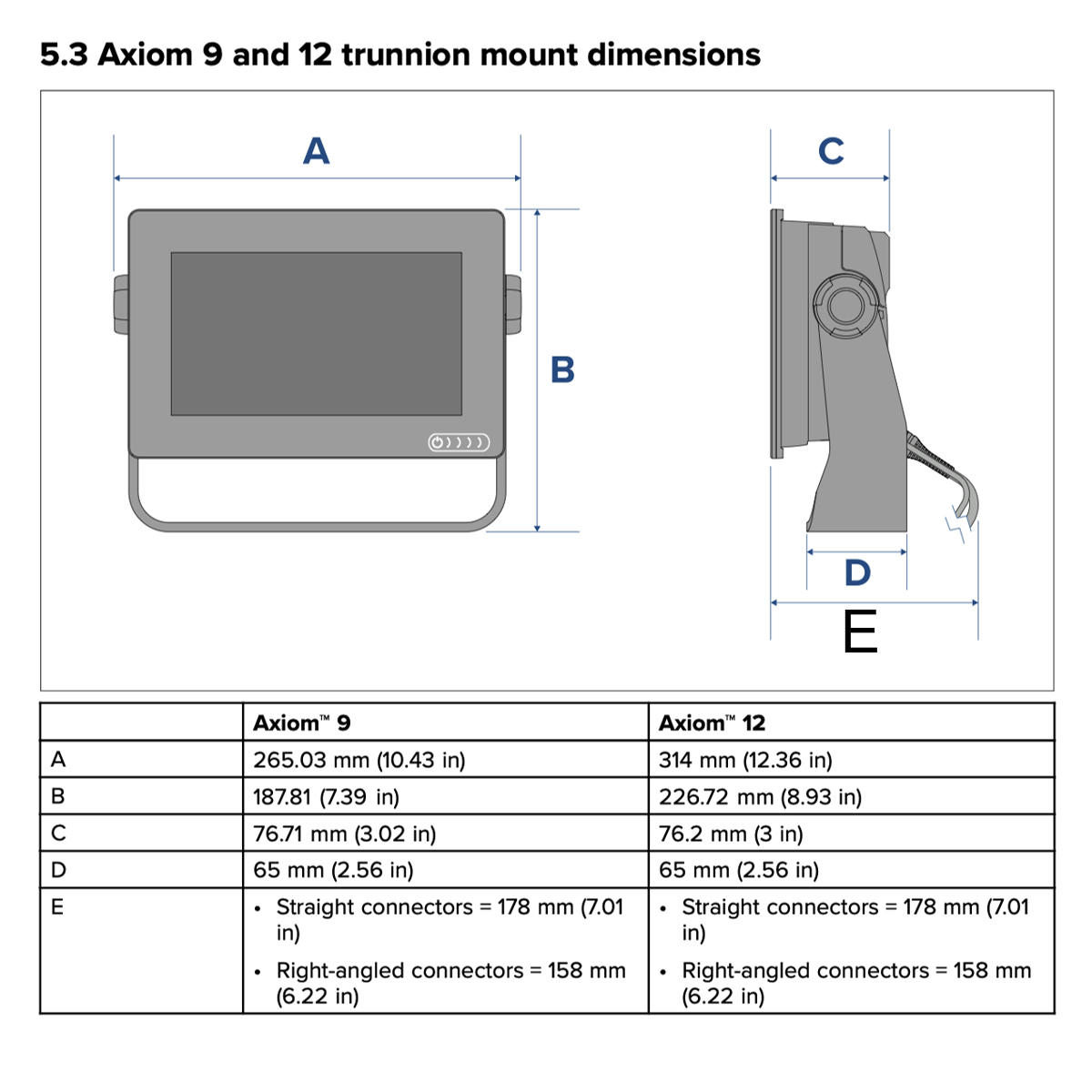 5.3 Axiom 9 and 12 trunnion mount dimensions

A

B

C

D

E

| | Axiom™ 9 | Axiom™ 12 |
|---|---|---|
| A | 265.03 mm (10.43 in) | 314 mm (12.36 in) |
| B | 187.81 (7.39 in) | 226.72 mm (8.93 in) |
| C | 76.71 mm (3.02 in) | 76.2 mm (3 in) |
| D | 65 mm (2.56 in) | 65 mm (2.56 in) |
| E | • Straight connectors = 178 mm (7.01 in) • Right-angled connectors = 158 mm (6.22 in) | • Straight connectors = 178 mm (7.01 in) • Right-angled connectors = 158 mm (6.22 in) |