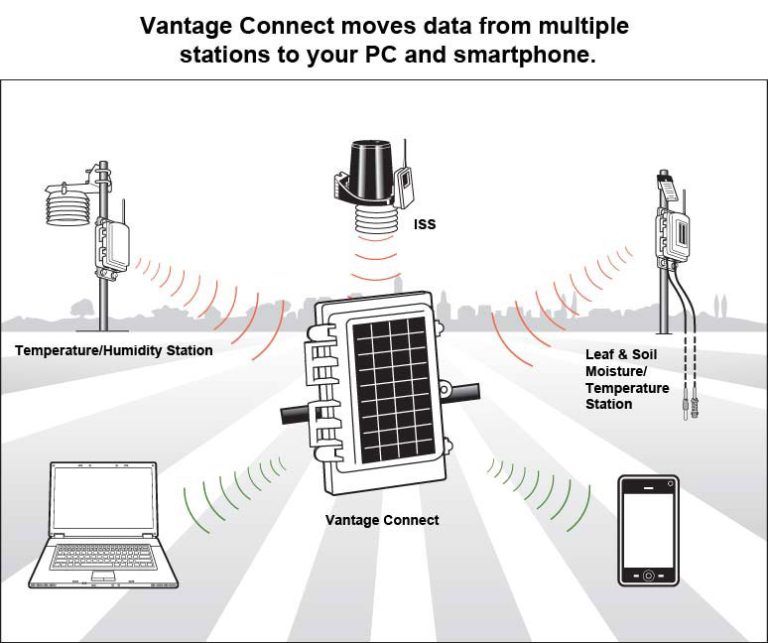 Vantage Connect moves data from multiple stations to your PC and smartphone.

ISS

Temperature/Humidity Station

Leaf & Soil Moisture/ Temperature Station

Vantage Connect